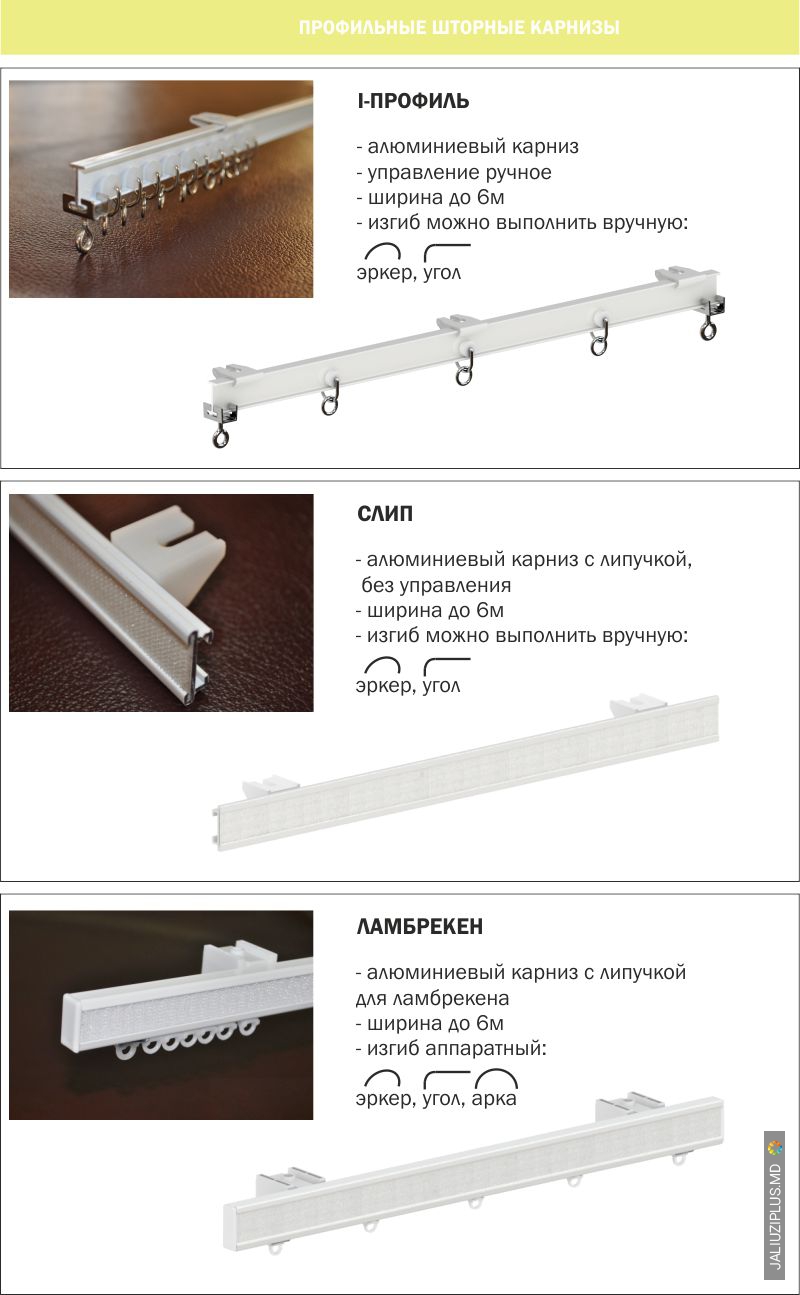 ПРОФИЛЬНЫЕ ШТОРНЫЕ КАРНИЗЫ

I-ПРОФИЛЬ

- алюминиевый карниз
- управление ручное
- ширина до 6м
- изгиб можно выполнить вручную:

эркер, угол

СЛИП

- алюминиевый карниз с липучкой, без управления
- ширина до 6м
- изгиб можно выполнить вручную:

эркер, угол

ЛАМБРЕКЕН

- алюминиевый карниз с липучкой для ламбрекена
- ширина до 6м
- изгиб аппаратный:

эркер, угол, арка

JALIUZIPLUS.MD