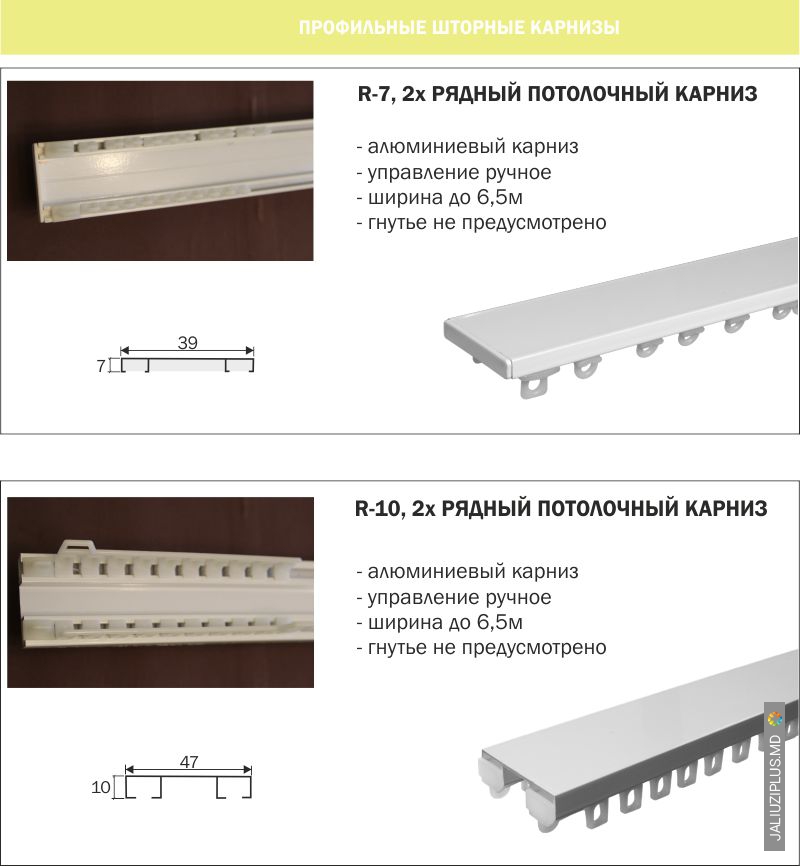 ПРОФИЛЬНЫЕ ШТОРНЫЕ КАРНИЗЫ

R-7, 2х РЯДНЫЙ ПОТОЛОЧНЫЙ КАРНИЗ

- алюминиевый карниз
- управление ручное
- ширина до 6,5м
- гнутье не предусмотрено

39
7

R-10, 2х РЯДНЫЙ ПОТОЛОЧНЫЙ КАРНИЗ

- алюминиевый карниз
- управление ручное
- ширина до 6,5м
- гнутье не предусмотрено

47
10

JALIUZIPLUS.MD